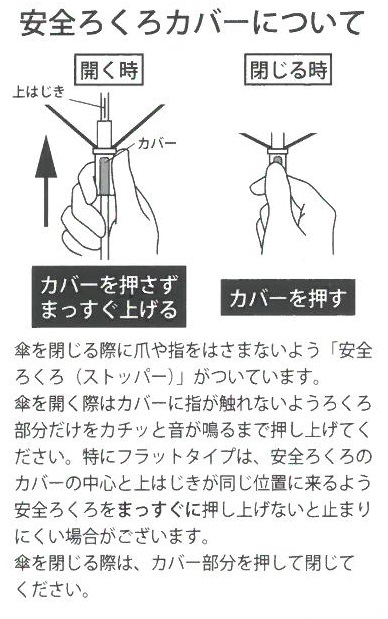 安全ろくろカバーについて

開く時

上はじき

カバー

カバーを押さず
まっすぐ上げる

閉じる時

カバーを押す

傘を閉じる際に爪や指をはさまないよう「安全ろくろ（ストッパー）」がついています。
傘を開く際はカバーに指が触れないようろくろ部分だけをカチッと音が鳴るまで押し上げてください。特にフラットタイプは、安全ろくろのカバーの中心と上はじきが同じ位置に来るよう安全ろくろをまっすぐに押し上げないと止まりにくい場合がございます。
傘を閉じる際は、カバー部分を押して閉じてください。